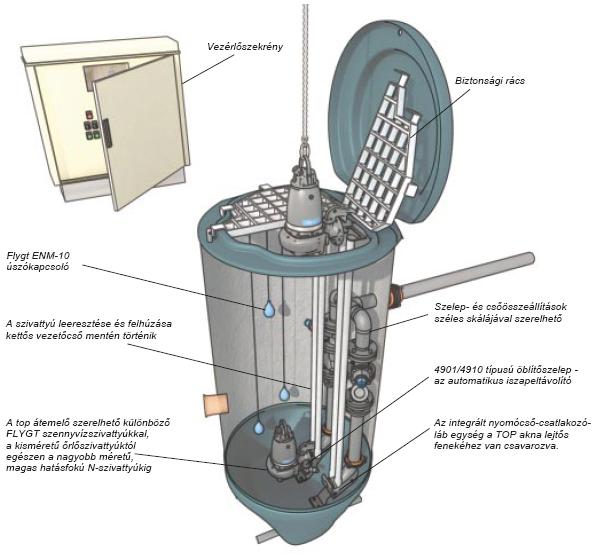 Vezérlőszekrény

Biztonsági rács

Flygt ENM-10 úszókapcsoló

A szivattyú leeresztése és felhúzása kettős vezetőcső mentén történik

A top átemelő szerelhető különböző FLYGT szennyvízszivattyúkkal, a kisméretű őrlőszivattyúktól egészen a nagyobb méretű, magas hatásfokú N-szivattyúkig

Szelep- és csőösszeállítások széles skálájával szerelhető

4901/4910 típusú öblítőszelep - az automatikus iszapeltávolító

Az integrált nyomócső-csatlakozóláb egység a TOP akna lejtős fenekéhez van csavarozva.